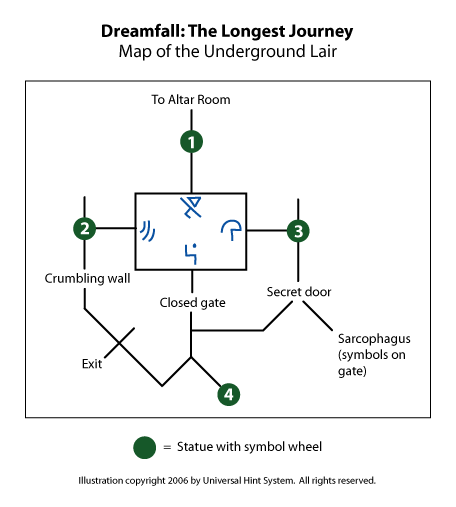 Dreamfall: The Longest Journey
Map of the Underground Lair

To Altar Room

1

2

3

Crumbling wall

Closed gate

Secret door

Sarcophagus (symbols on gate)

Exit

4

= Statue with symbol wheel

Illustration copyright 2006 by Universal Hint System. All rights reserved.