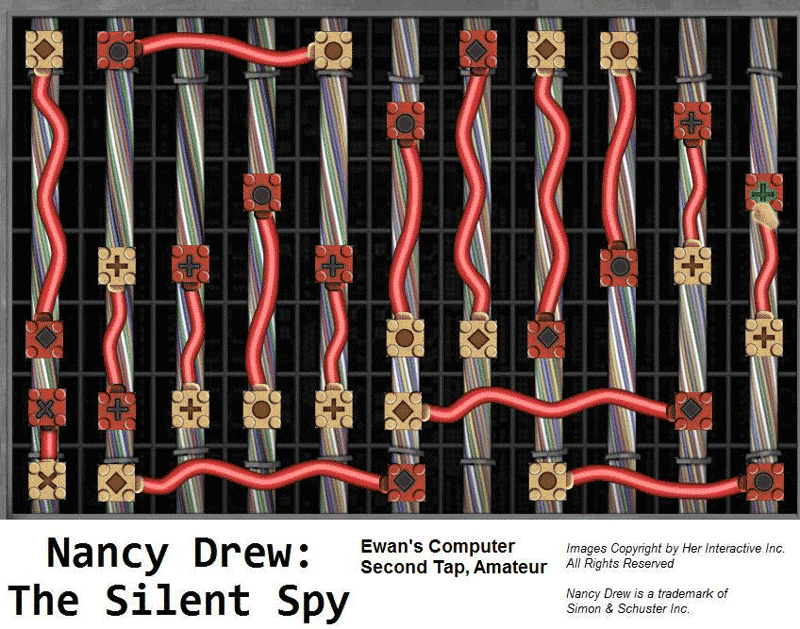 Nancy Drew:
The Silent Spy

Ewan's Computer
Second Tap, Amateur

Images Copyright by Her Interactive Inc.
All Rights Reserved

Nancy Drew is a trademark of
Simon & Schuster Inc.